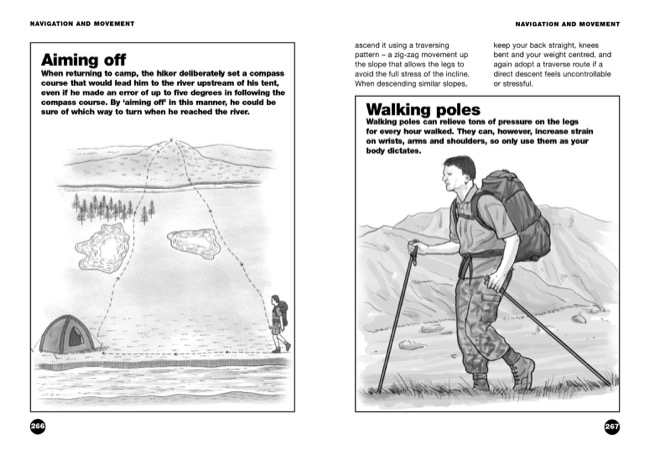 NAVIGATION AND MOVEMENT

Aiming off

When returning to camp, the hiker deliberately set a compass course that would lead him to the river upstream of his tent, even if he made an error of up to five degrees in following the compass course. By 'aiming off' in this manner, he could be sure of which way to turn when he reached the river.

266

NAVIGATION AND MOVEMENT

ascend it using a traversing pattern – a zig-zag movement up the slope that allows the legs to avoid the full stress of the incline. When descending similar slopes, keep your back straight, knees bent and your weight centred, and again adopt a traverse route if a direct descent feels uncontrollable or stressful.

Walking poles

Walking poles can relieve tons of pressure on the legs for every hour walked. They can, however, increase strain on wrists, arms and shoulders, so only use them as your body dictates.

267